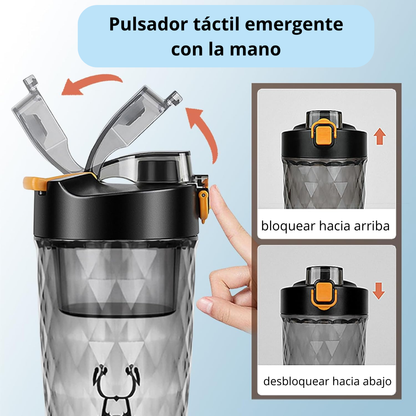 Pulsador táctil emergente con la mano

bloquear hacia arriba

desbloquear hacia abajo