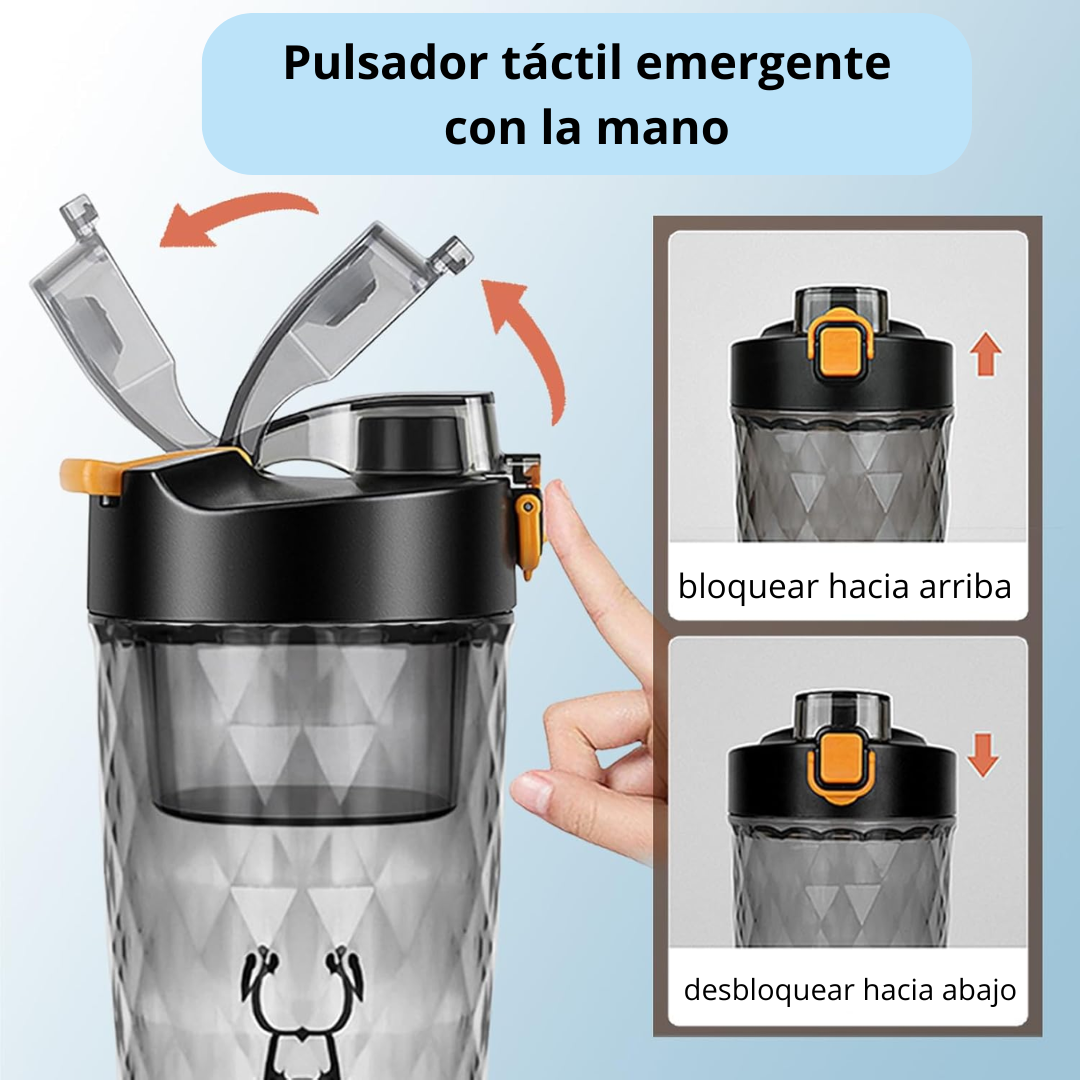 Pulsador táctil emergente con la mano

bloquear hacia arriba

desbloquear hacia abajo